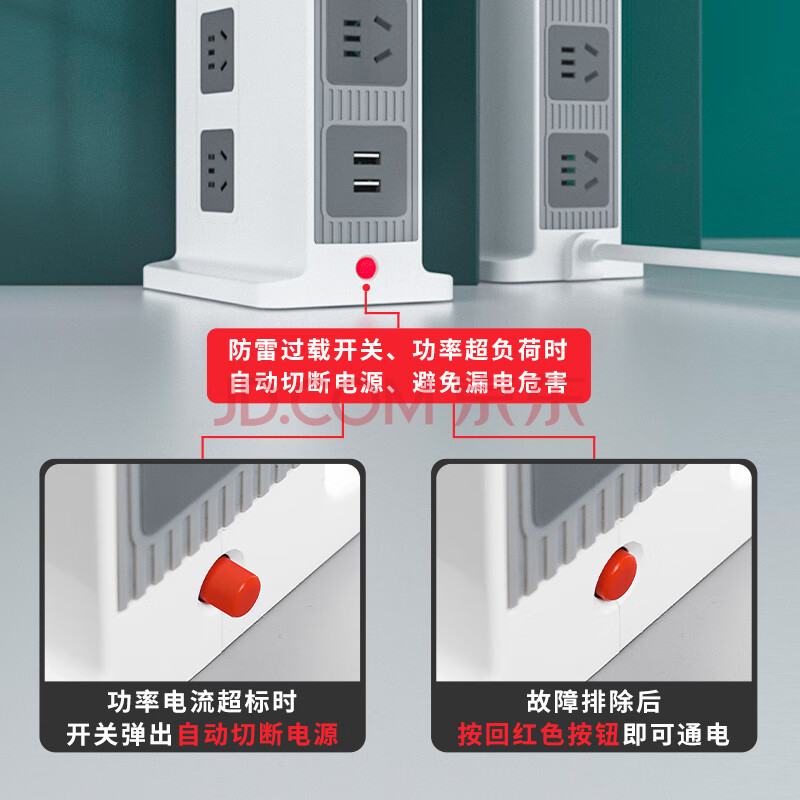 防雷过载开关、功率超负荷时
自动切断电源、避免漏电危害

JD.COM 京东

功率电流超标时
开关弹出自动切断电源

故障排除后
按回红色按钮即可通电