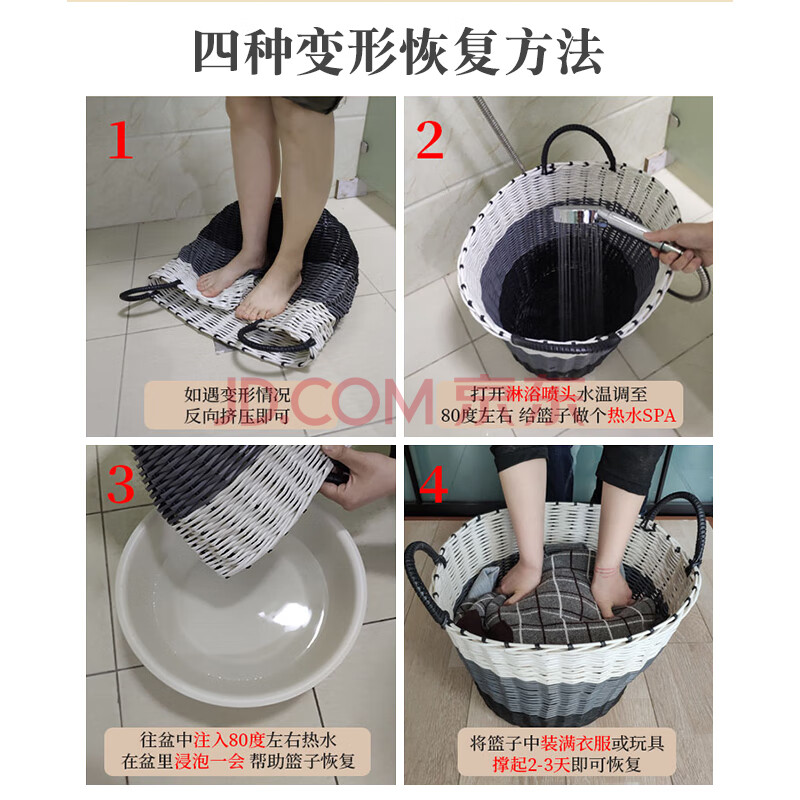 四种变形恢复方法

1

如遇变形情况
反向挤压即可

2

打开淋浴喷头水温调至
80度左右 给篮子做个热水SPA

JD.COM 京东

3

往盆中注入80度左右热水
在盆里浸泡一会 帮助篮子恢复

4

将篮子中装满衣服或玩具
撑起2-3天即可恢复