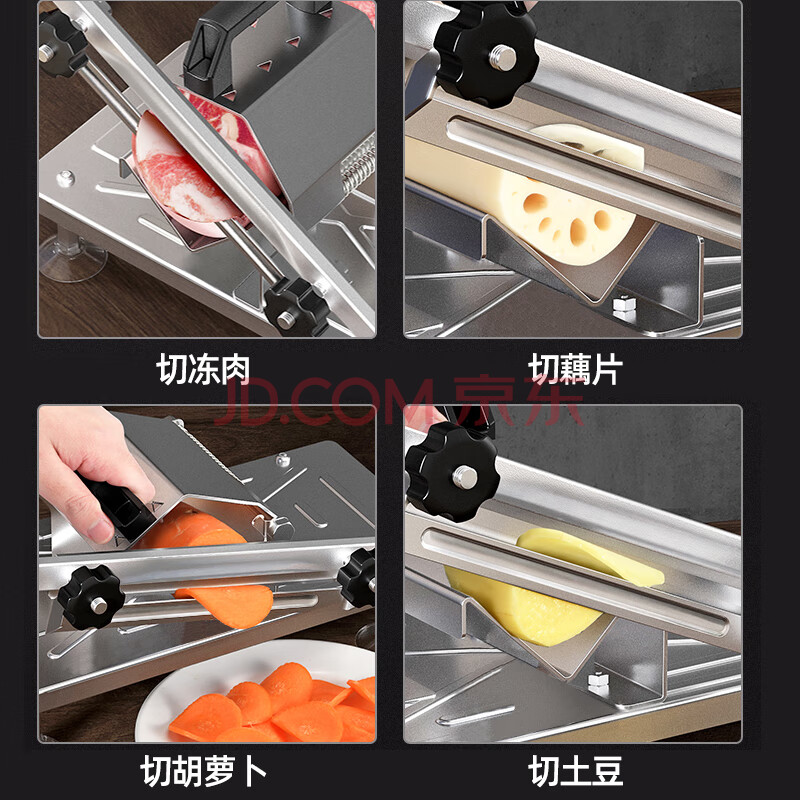 切冻肉

切藕片

JD.COM 京东

切胡萝卜

切土豆