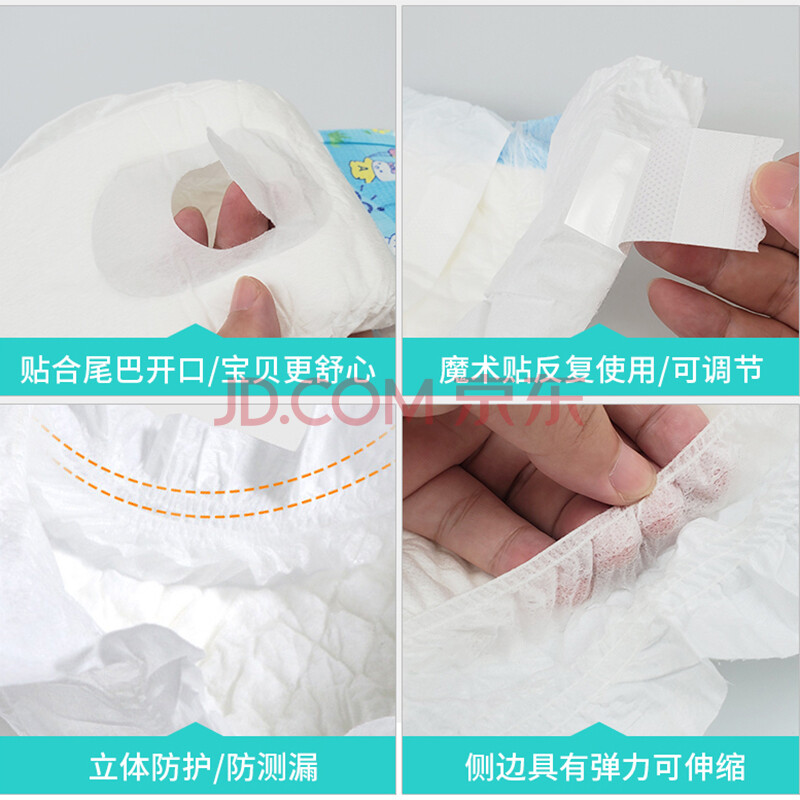 贴合尾巴开口/宝贝更舒心

魔术贴反复使用/可调节

JD.COM 京东

立体防护/防测漏

侧边具有弹力可伸缩