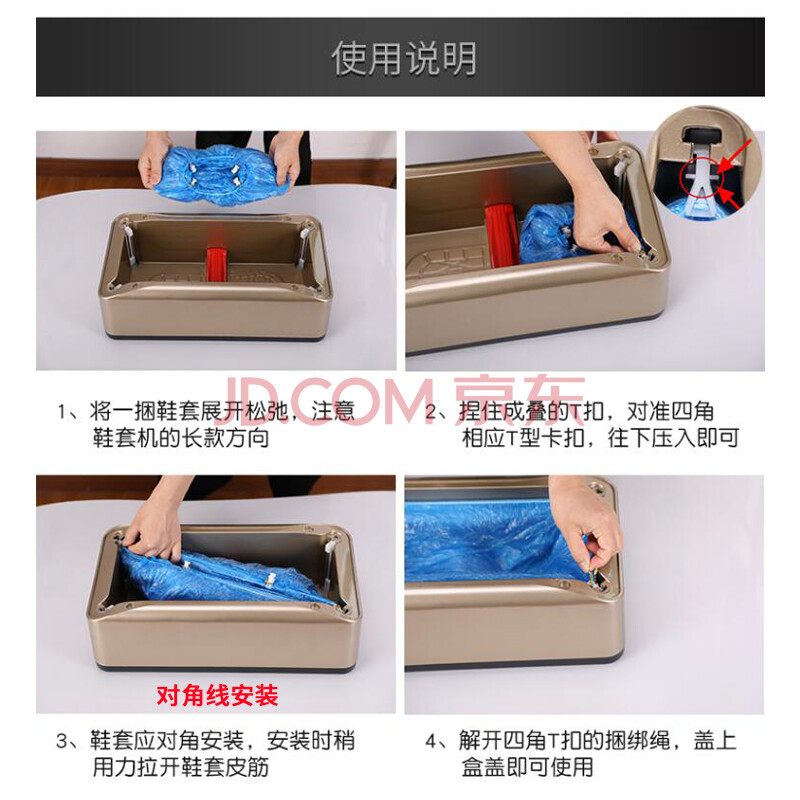 使用说明

JD.COM 京东

1、将一捆鞋套展开松弛，注意鞋套机的长款方向

2、捏住成叠的T扣，对准四角相应T型卡扣，往下压入即可

对角线安装

3、鞋套应对角安装，安装时稍用力拉开鞋套皮筋

4、解开四角T扣的捆绑绳，盖上盒盖即可使用