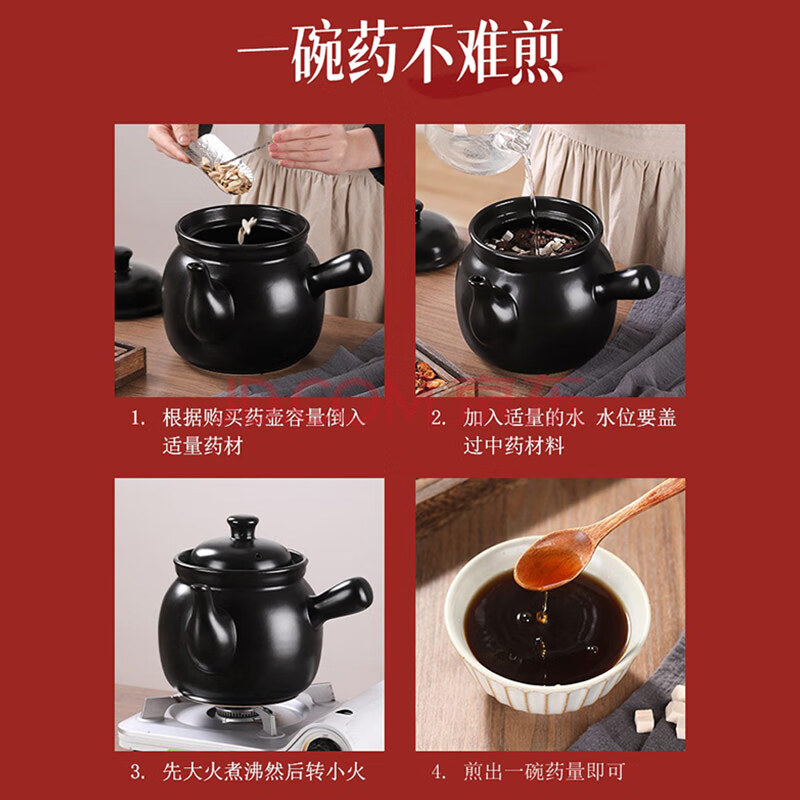 一碗药不难煎

1. 根据购买药壶容量倒入适量药材

2. 加入适量的水 水位要盖过中药材料

3. 先大火煮沸然后转小火

4. 煎出一碗药量即可