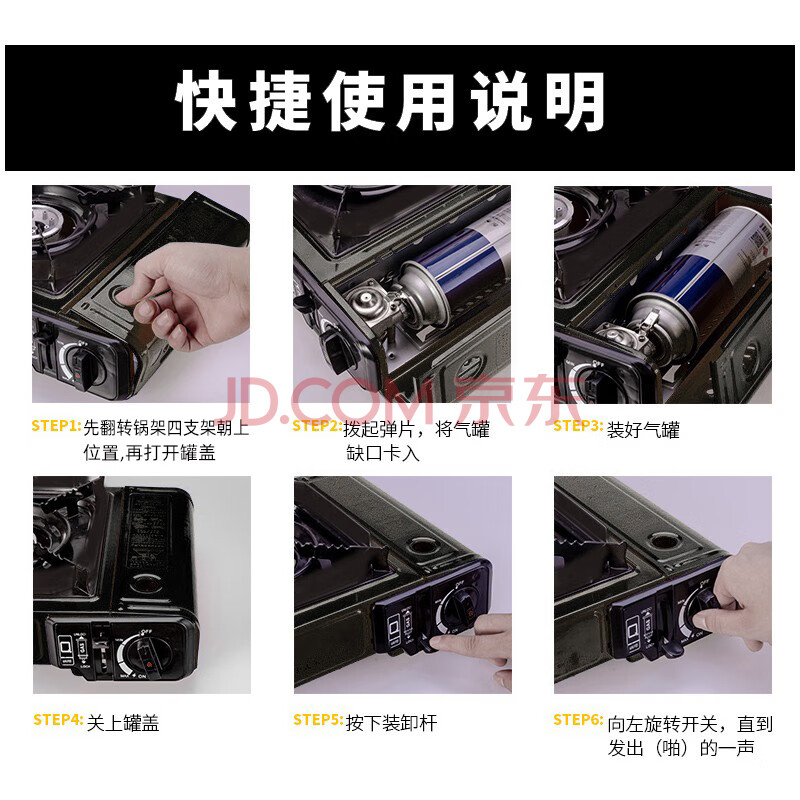 快捷使用说明

JD.COM 京东

STEP1: 先翻转锅架四支架朝上位置,再打开罐盖

STEP2: 拨起弹片，将气罐缺口卡入

STEP3: 装好气罐

STEP4: 关上罐盖

STEP5: 按下装卸杆

STEP6: 向左旋转开关，直到发出（啪）的一声