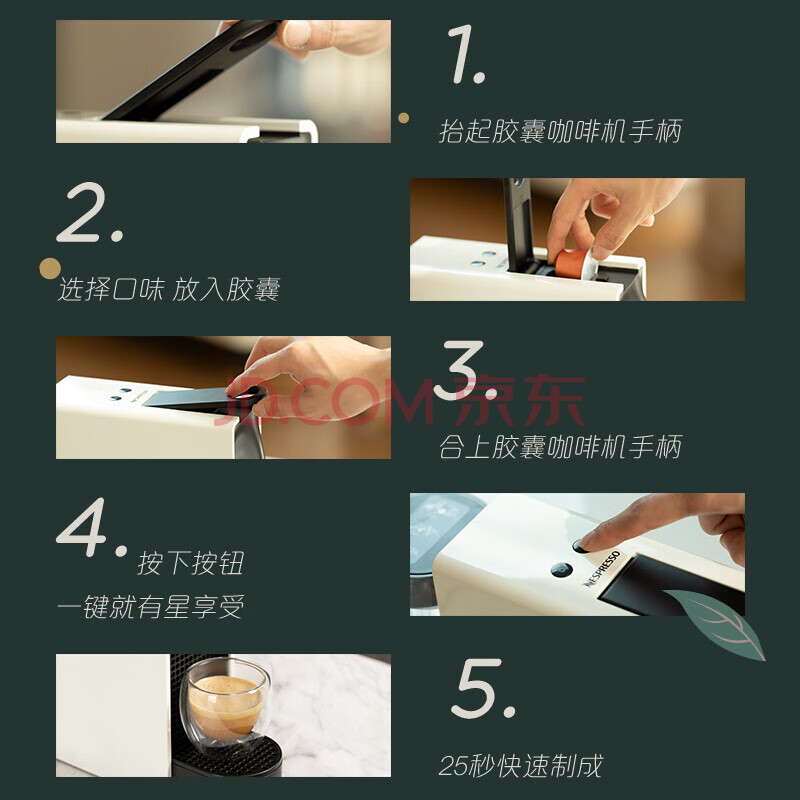 1.
抬起胶囊咖啡机手柄

2.
选择口味 放入胶囊

3.
JD.COM 京东
合上胶囊咖啡机手柄

4. 按下按钮
一键就有星享受

NESPRESSO

5.
25秒快速制成