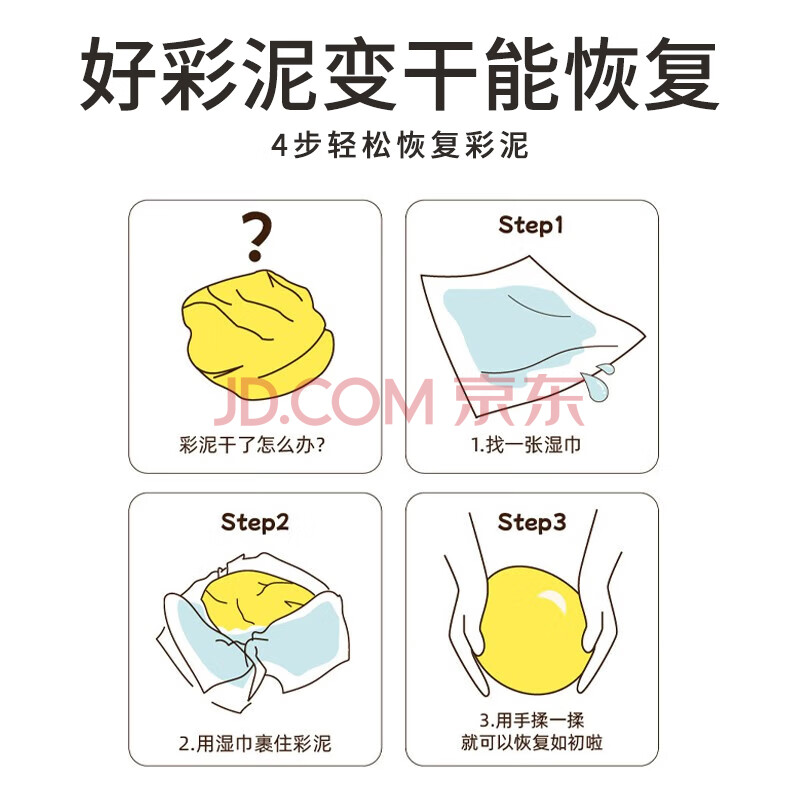 好彩泥变干能恢复

4步轻松恢复彩泥

?

彩泥干了怎么办?

Step1

1.找一张湿巾

JD.COM 京东

Step2

2.用湿巾裹住彩泥

Step3

3.用手揉一揉
就可以恢复如初啦