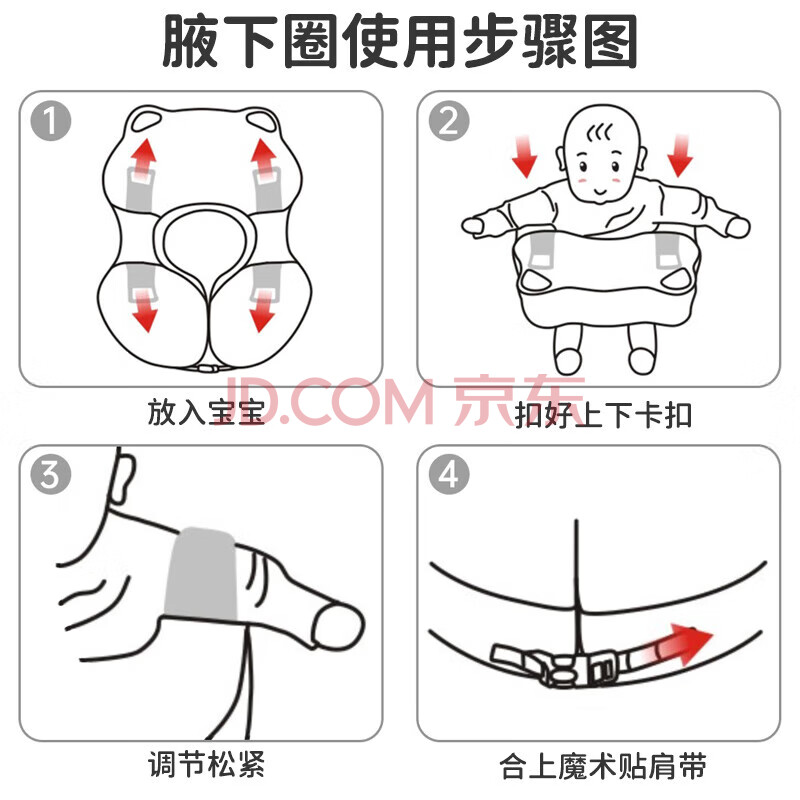 腋下圈使用步骤图

1

放入宝宝

2

扣好上下卡扣

JD.COM 京东

3

调节松紧

4

合上魔术贴肩带