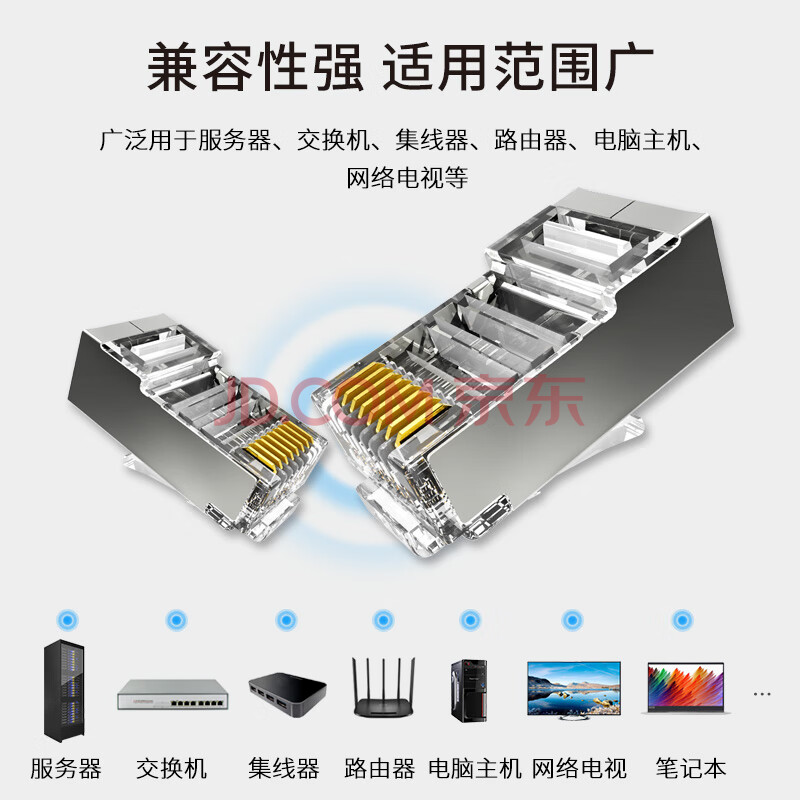 兼容性强 适用范围广

广泛用于服务器、交换机、集线器、路由器、电脑主机、网络电视等

JD.COM 京东

...

服务器 交换机 集线器 路由器 电脑主机 网络电视 笔记本