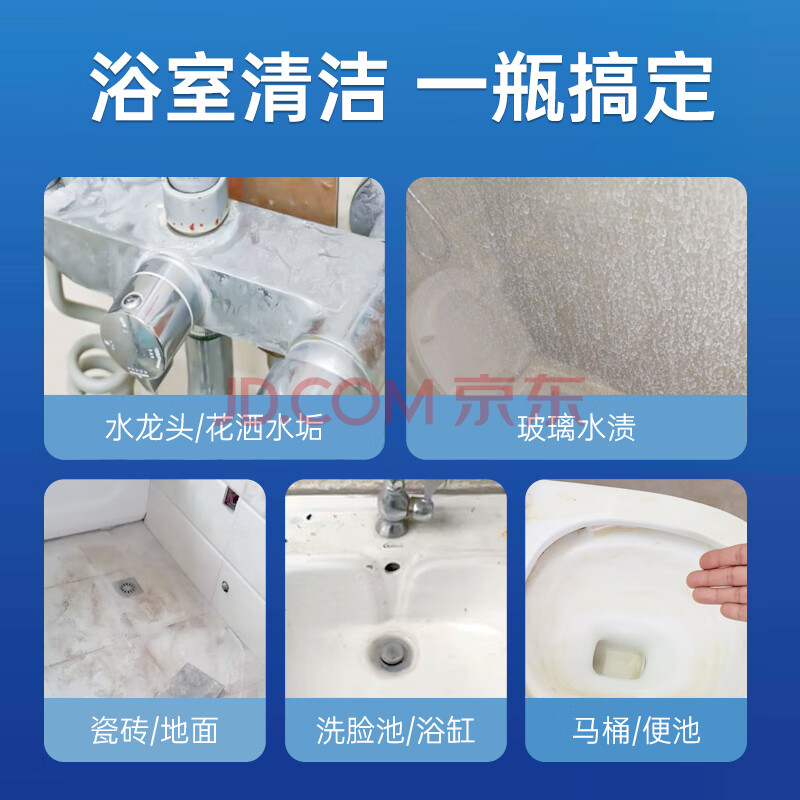 浴室清洁 一瓶搞定

水龙头/花洒水垢

玻璃水渍

JD.COM 京东

瓷砖/地面

洗脸池/浴缸

马桶/便池