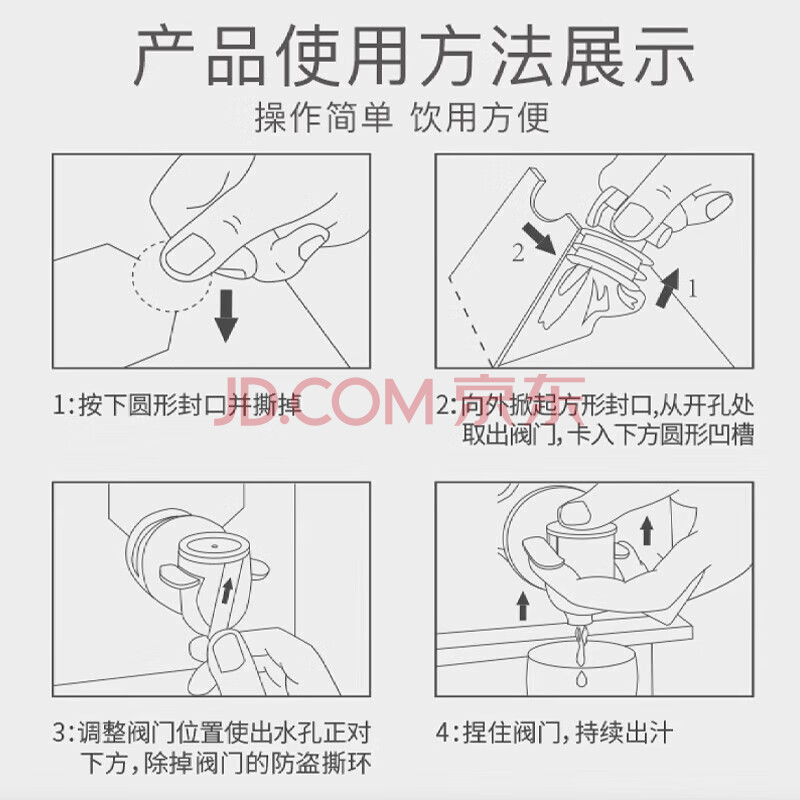 产品使用方法展示
操作简单 饮用方便

2
1

1:按下圆形封口并撕掉

JD.COM 京东

2:向外掀起方形封口,从开孔处取出阀门,卡入下方圆形凹槽

3:调整阀门位置使出水孔正对下方,除掉阀门的防盗撕环

4:捏住阀门,持续出汁