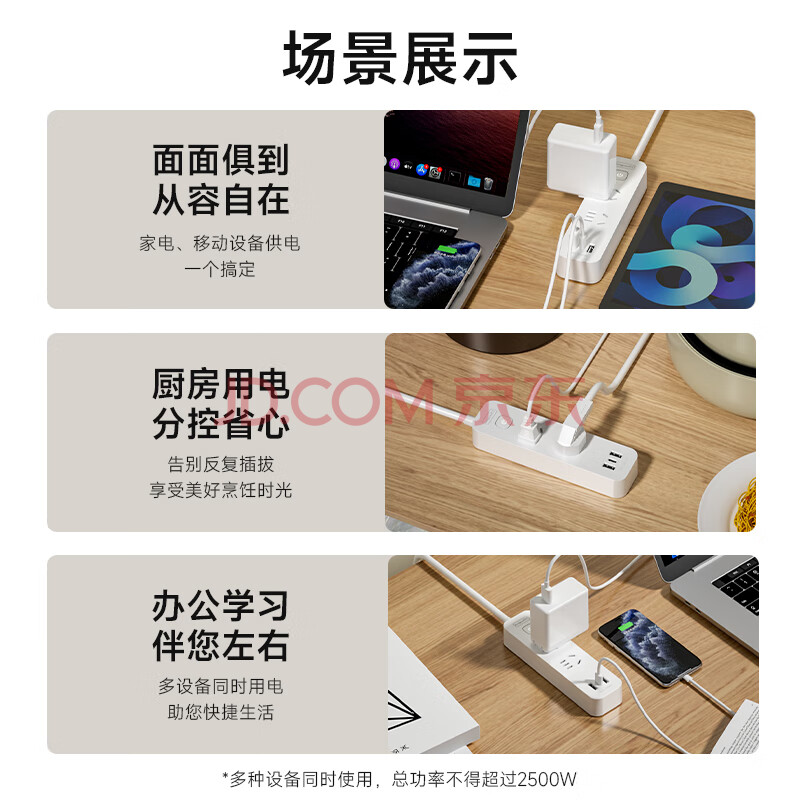 场景展示

面面俱到
从容自在

家电、移动设备供电
一个搞定

厨房用电
分控省心

告别反复插拔
享受美好烹饪时光

JD.COM 京东

办公学习
伴您左右

多设备同时用电
助您快捷生活

*多种设备同时使用，总功率不得超过2500W