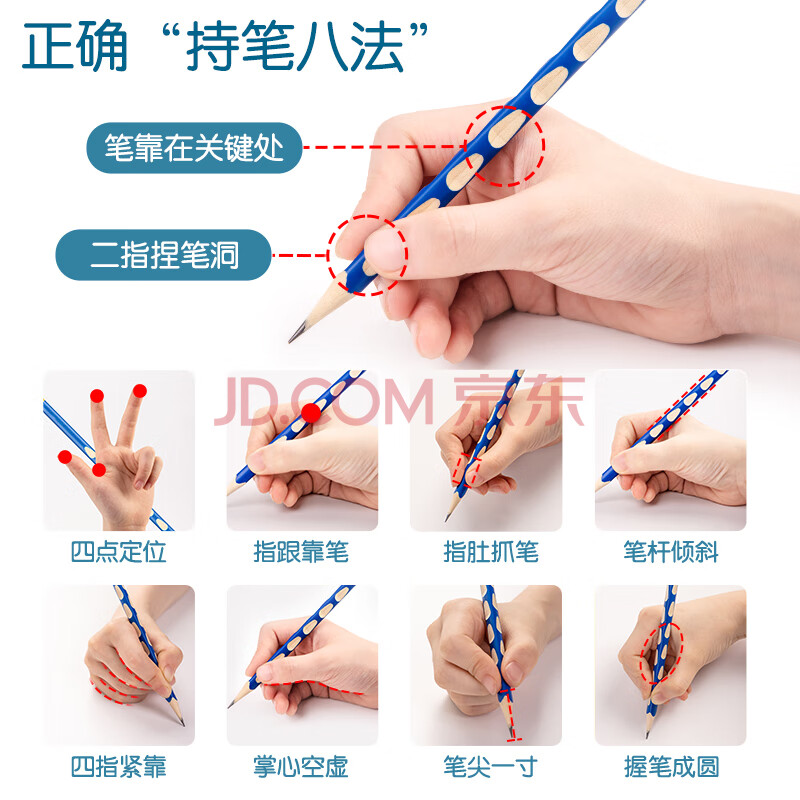 正确“持笔八法”

笔靠在关键处

二指捏笔洞

JD.COM 京东

四点定位

指跟靠笔

指肚抓笔

笔杆倾斜

四指紧靠

掌心空虚

笔尖一寸

握笔成圆