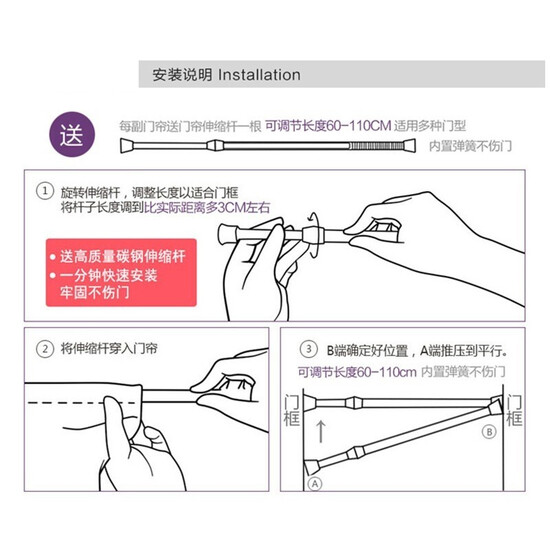 安装说明 Installation

送

每副门帘送门帘伸缩杆一根 可调节长度60-110CM 适用多种门型

内置弹簧不伤门

① 旋转伸缩杆，调整长度以适合门框
将杆子长度调到比实际距离多3CM左右

• 送高质量碳钢伸缩杆
• 一分钟快速安装
牢固不伤门

② 将伸缩杆穿入门帘

③ B端确定好位置，A端推压到平行。
可调节长度60-110cm 内置弹簧不伤门

门框

门框

B

A