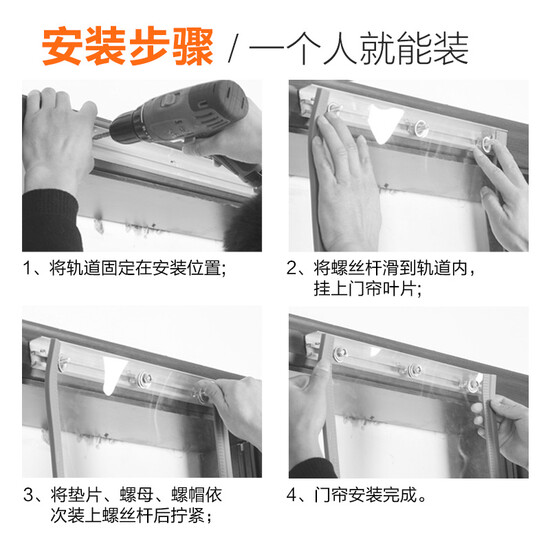 安装步骤 / 一个人就能装

1、将轨道固定在安装位置;

2、将螺丝杆滑到轨道内，挂上门帘叶片;

3、将垫片、螺母、螺帽依次装上螺丝杆后拧紧;

4、门帘安装完成。