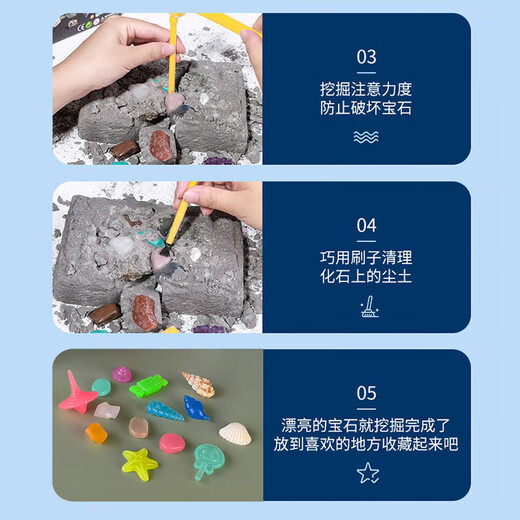 03

挖掘注意力度
防止破坏宝石

04

巧用刷子清理
化石上的尘土

05

漂亮的宝石就挖掘完成了
放到喜欢的地方收藏起来吧