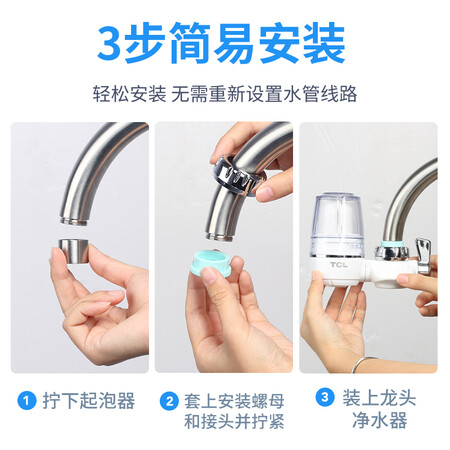 3步简易安装

轻松安装 无需重新设置水管线路

TCL

1 拧下起泡器

2 套上安装螺母和接头并拧紧

3 装上龙头净水器