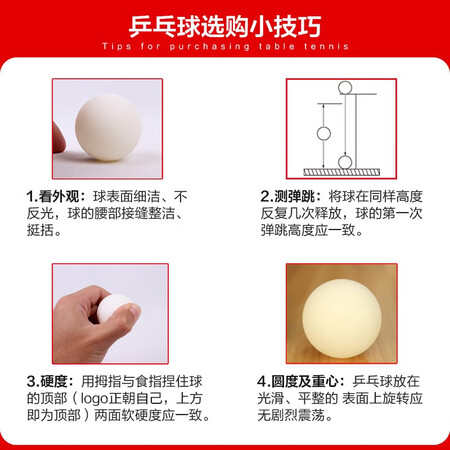 乒乓球选购小技巧

Tips for purchasing table tennis

1.看外观：球表面细洁、不反光，球的腰部接缝整洁、挺括。

2.测弹跳：将球在同样高度反复几次释放，球的第一次弹跳高度应一致。

3.硬度：用拇指与食指捏住球的顶部（logo正朝自己，上方即为顶部）两面软硬度应一致。

4.圆度及重心：乒乓球放在光滑、平整的 表面上旋转应无剧烈震荡。