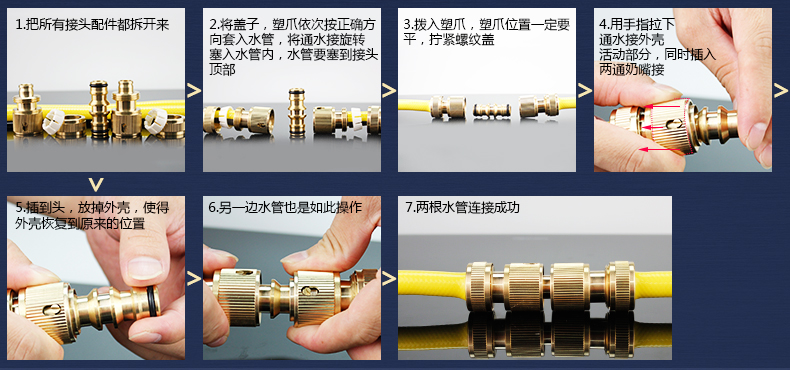 1.把所有接头配件都拆开来

2.将盖子，塑爪依次按正确方向套入水管，将通水接旋转塞入水管内，水管要塞到接头顶部

3.拨入塑爪，塑爪位置一定要平，拧紧螺纹盖

4.用手指拉下通水接外壳活动部分，同时插入两通奶嘴接

5.插到头，放掉外壳，使得外壳恢复到原来的位置

6.另一边水管也是如此操作

7.两根水管连接成功