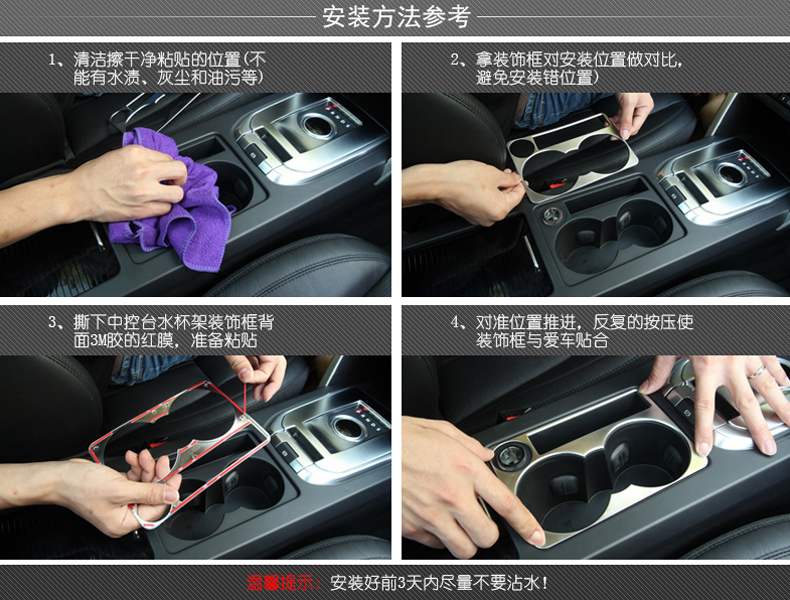 安装方法参考

1、清洁擦干净粘贴的位置(不能有水渍、灰尘和油污等)

2、拿装饰框对安装位置做对比，避免安装错位置)

3、撕下中控台水杯架装饰框背面3M胶的红膜，准备粘贴

4、对准位置推进，反复的按压使装饰框与爱车贴合

温馨提示：安装好前3天内尽量不要沾水！