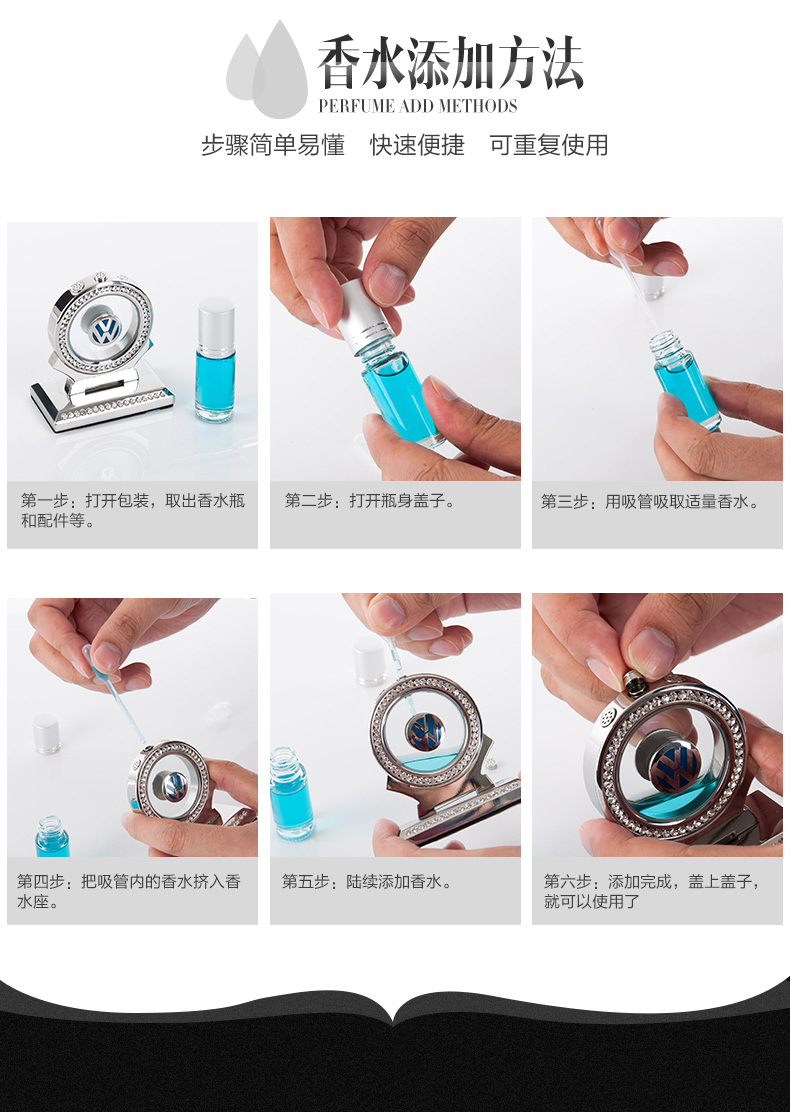 香水添加方法
PERFUME ADD METHODS
步骤简单易懂　快速便捷　可重复使用

第一步：打开包装，取出香水瓶和配件等。

第二步：打开瓶身盖子。

第三步：用吸管吸取适量香水。

第四步：把吸管内的香水挤入香水座。

第五步：陆续添加香水。

第六步：添加完成，盖上盖子，就可以使用了