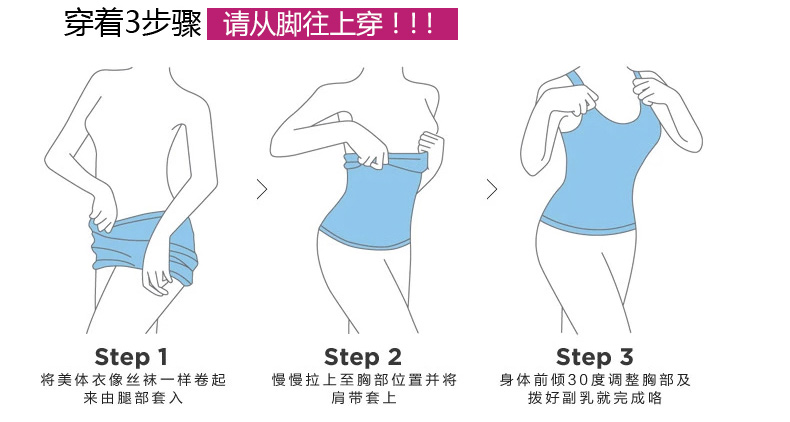 穿着3步骤 请从脚往上穿！！！

Step 1
将美体衣像丝袜一样卷起来由腿部套入

Step 2
慢慢拉上至胸部位置并将肩带套上

Step 3
身体前倾30度调整胸部及拨好副乳就完成咯