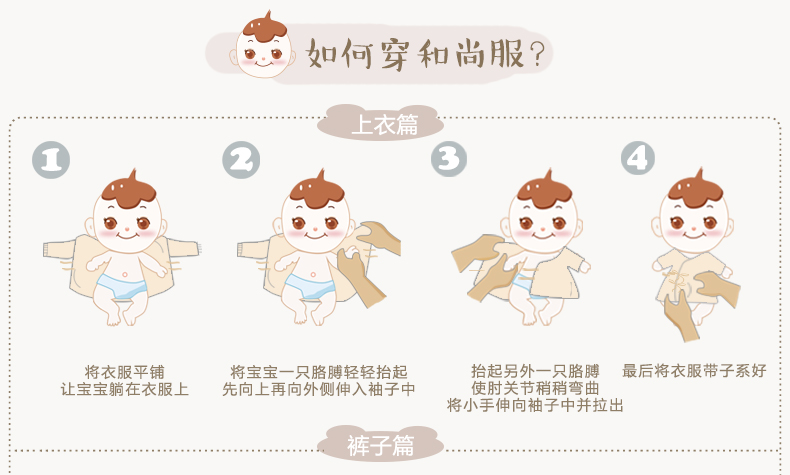 如何穿和尚服?

上衣篇

1
将衣服平铺
让宝宝躺在衣服上

2
将宝宝一只胳膊轻轻抬起
先向上再向外侧伸入袖子中

3
抬起另外一只胳膊
使肘关节稍稍弯曲
将小手伸向袖子中并拉出

4
最后将衣服带子系好

裤子篇