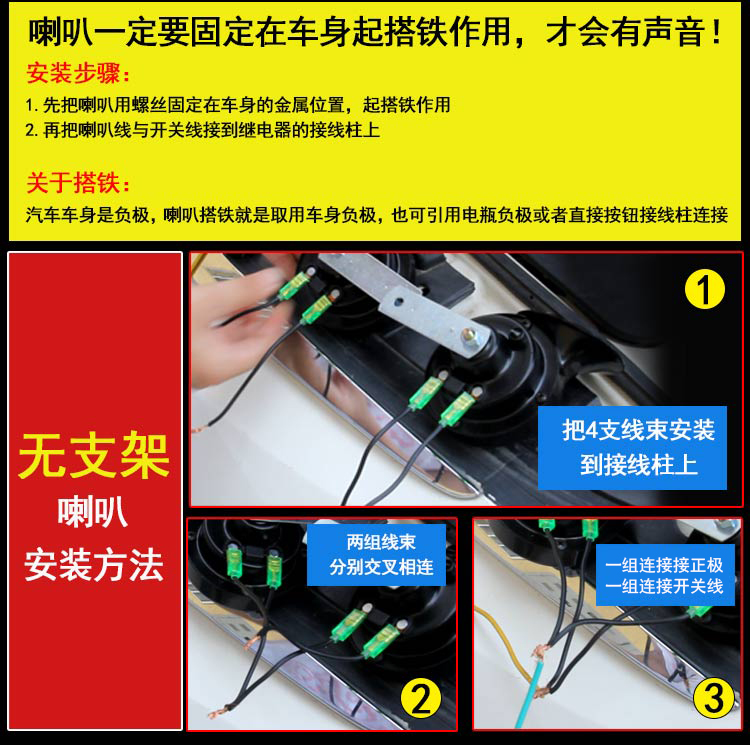 喇叭一定要固定在车身起搭铁作用，才会有声音！

安装步骤：

1. 先把喇叭用螺丝固定在车身的金属位置，起搭铁作用
2. 再把喇叭线与开关线接到继电器的接线柱上

关于搭铁：

汽车车身是负极，喇叭搭铁就是取用车身负极，也可引用电瓶负极或者直接按钮接线柱连接

无支架
喇叭
安装方法

1
把4支线束安装到接线柱上

两组线束
分别交叉相连
2

一组连接接正极
一组连接开关线
3