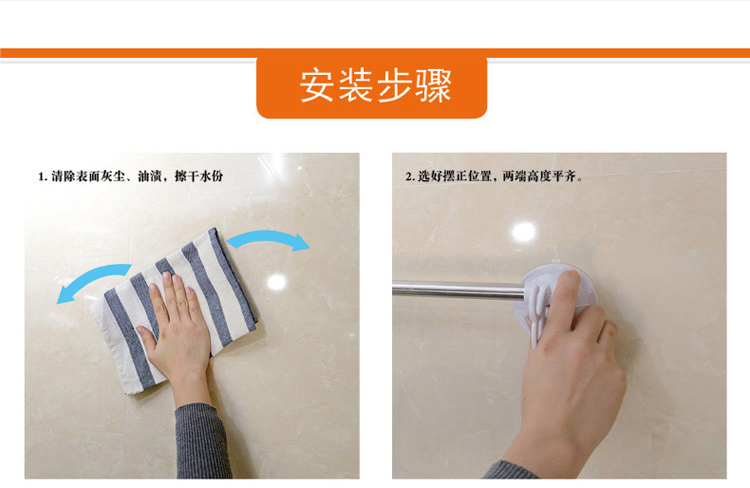 安装步骤

1. 清除表面灰尘、油渍，擦干水份

2. 选好摆正位置，两端高度平齐。