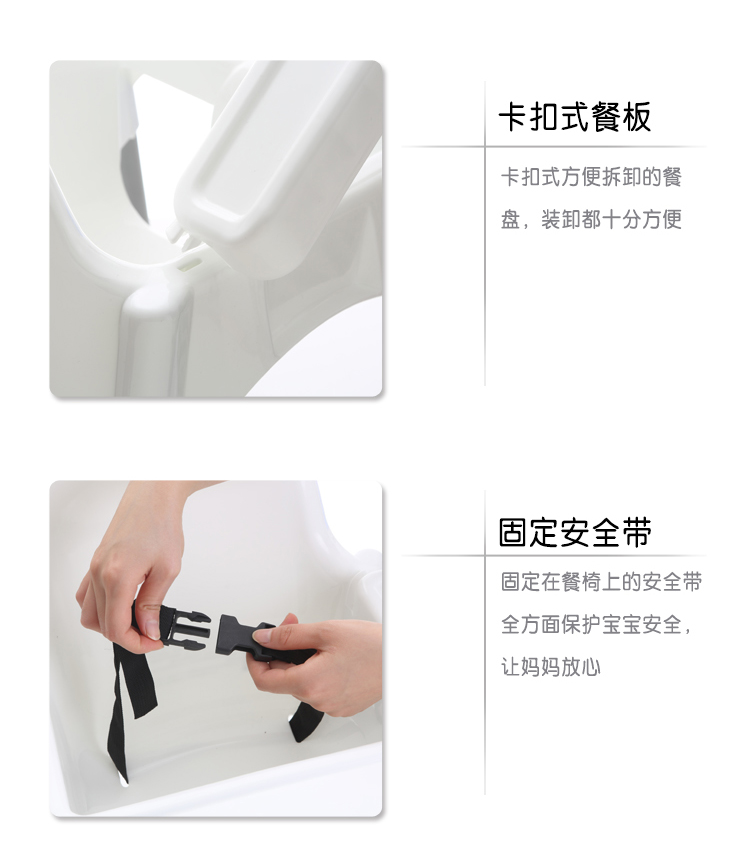 卡扣式餐板

卡扣式方便拆卸的餐盘，装卸都十分方便

固定安全带

固定在餐椅上的安全带全方面保护宝宝安全，让妈妈放心