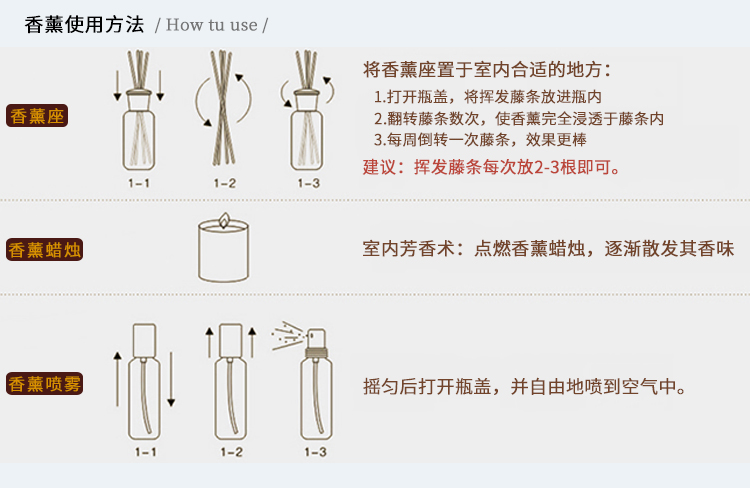 香薰使用方法 / How tu use /

香薰座

1-1 1-2 1-3

将香薰座置于室内合适的地方：
1.打开瓶盖，将挥发藤条放进瓶内
2.翻转藤条数次，使香薰完全浸透于藤条内
3.每周倒转一次藤条，效果更棒
建议：挥发藤条每次放2-3根即可。

香薰蜡烛

室内芳香术：点燃香薰蜡烛，逐渐散发其香味

香薰喷雾

1-1 1-2 1-3

摇匀后打开瓶盖，并自由地喷到空气中。