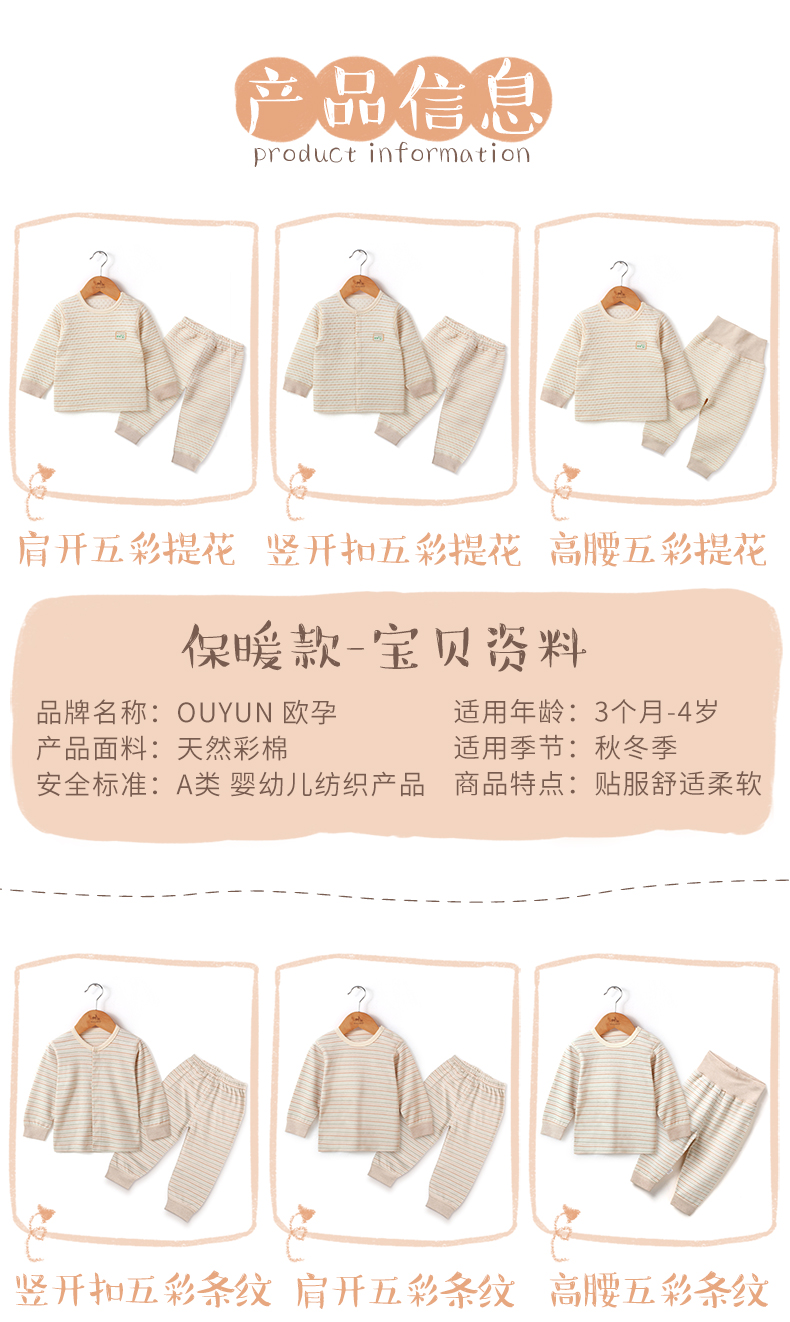 产品信息
product information

肩开五彩提花　竖开扣五彩提花　高腰五彩提花

保暖款-宝贝资料

品牌名称：OUYUN 欧孕
产品面料：天然彩棉
安全标准：A类 婴幼儿纺织产品

适用年龄：3个月-4岁
适用季节：秋冬季
商品特点：贴服舒适柔软

竖开扣五彩条纹　肩开五彩条纹　高腰五彩条纹