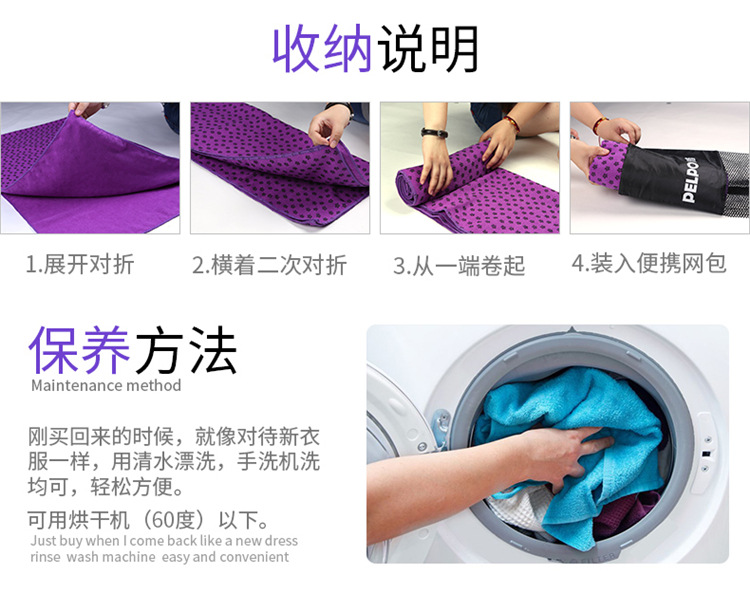 收纳说明

PELPO

1.展开对折

2.横着二次对折

3.从一端卷起

4.装入便携网包

保养方法
Maintenance method

刚买回来的时候，就像对待新衣服一样，用清水漂洗，手洗机洗均可，轻松方便。

可用烘干机（60度）以下。

Just buy when I come back like a new dress rinse wash machine easy and convenient