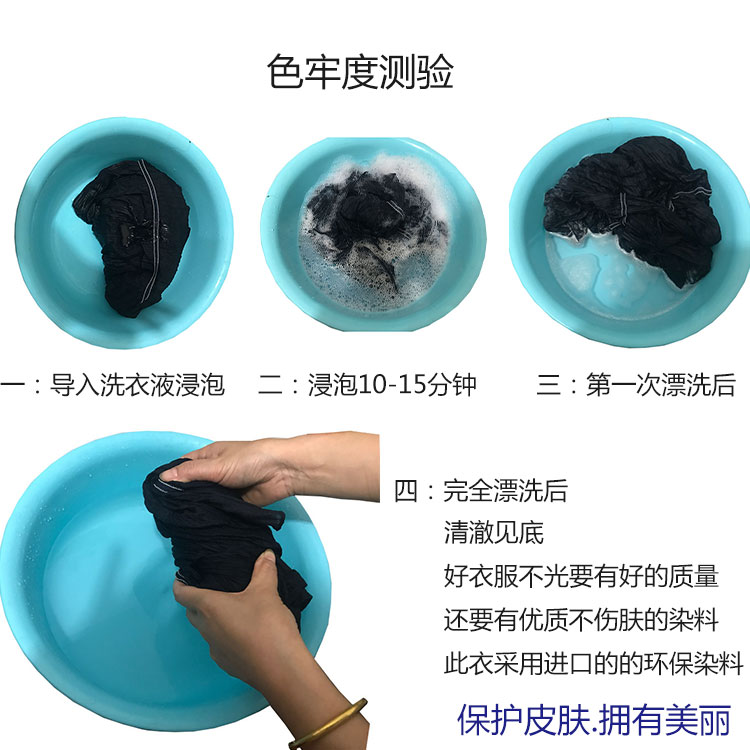 色牢度测验

一：导入洗衣液浸泡

二：浸泡10-15分钟

三：第一次漂洗后

四：完全漂洗后
清澈见底
好衣服不光要有好的质量
还要有优质不伤肤的染料
此衣采用进口的的环保染料

保护皮肤.拥有美丽