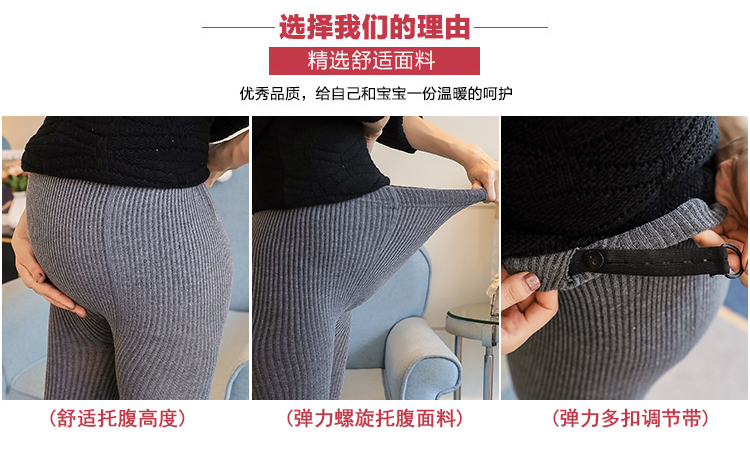 选择我们的理由

精选舒适面料

优秀品质，给自己和宝宝一份温暖的呵护

（舒适托腹高度）

（弹力螺旋托腹面料）

（弹力多扣调节带）