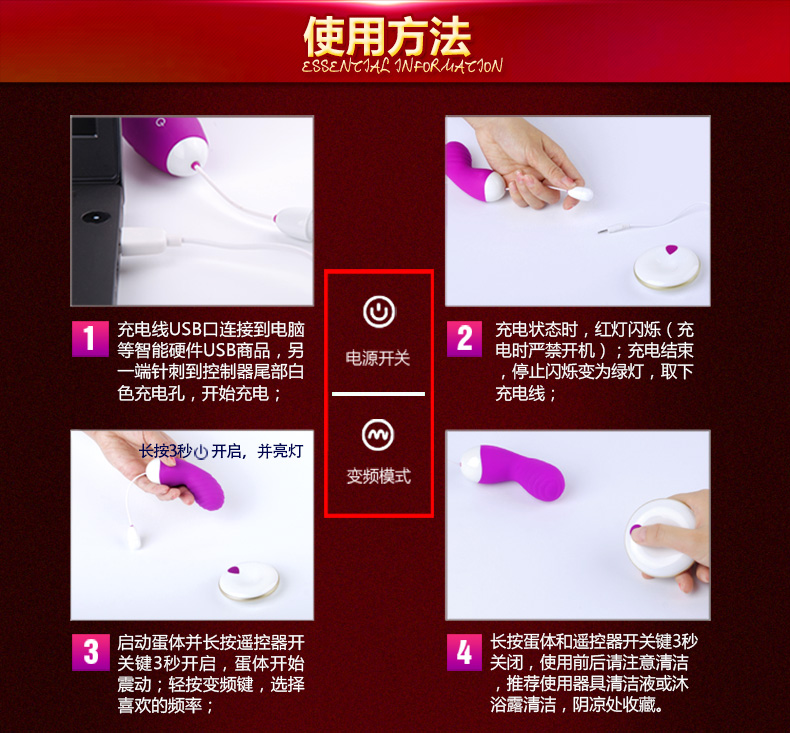 使用方法
ESSENTIAL INFORMATION

1 充电线USB口连接到电脑等智能硬件USB商品，另一端针刺到控制器尾部白色充电孔，开始充电；

电源开关

变频模式

2 充电状态时，红灯闪烁（充电时严禁开机）；充电结束，停止闪烁变为绿灯，取下充电线；

长按3秒 开启，并亮灯

3 启动蛋体并长按遥控器开关键3秒开启，蛋体开始震动；轻按变频键，选择喜欢的频率；

4 长按蛋体和遥控器开关键3秒关闭，使用前后请注意清洁，推荐使用器具清洁液或沐浴露清洁，阴凉处收藏。