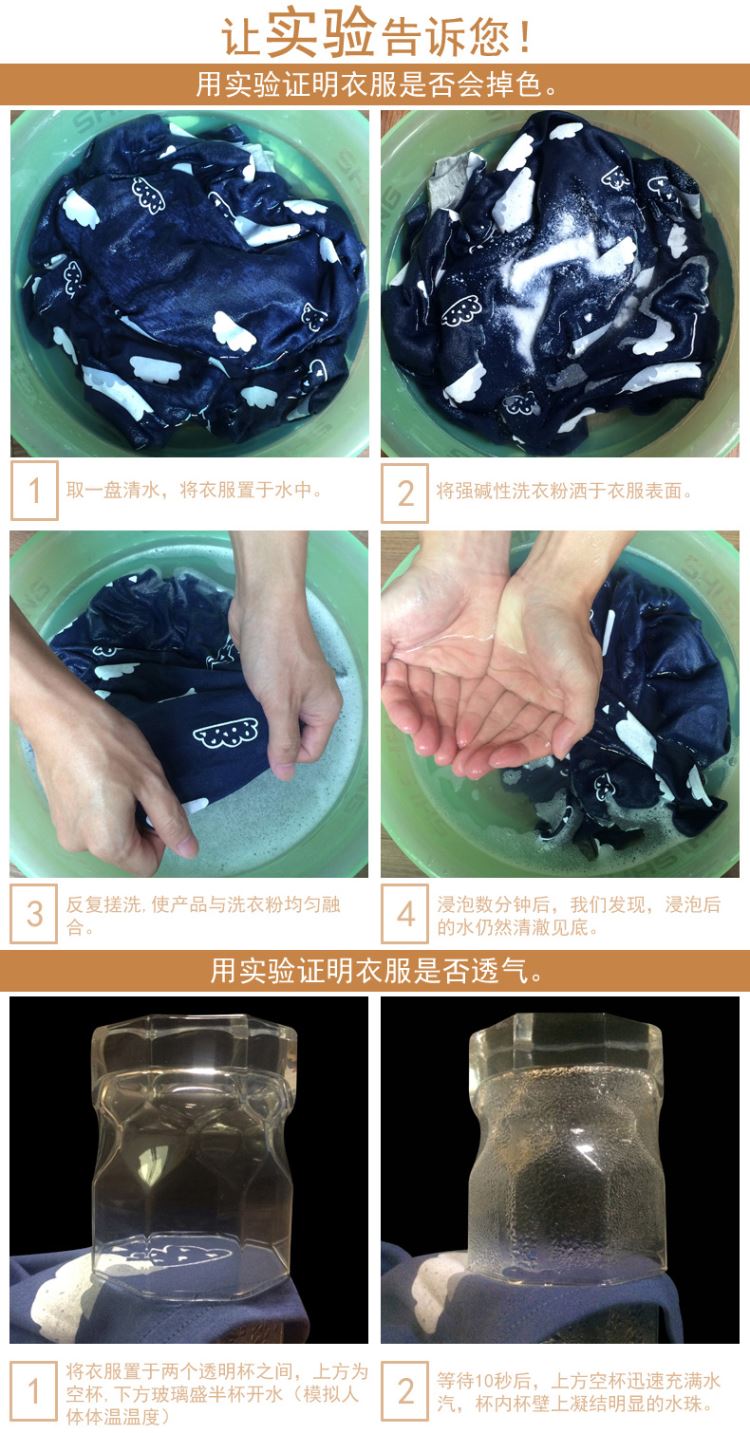 让实验告诉您！

用实验证明衣服是否会掉色。

1 取一盘清水，将衣服置于水中。

2 将强碱性洗衣粉洒于衣服表面。

3 反复搓洗，使产品与洗衣粉均匀融合。

4 浸泡数分钟后，我们发现，浸泡后的水仍然清澈见底。

用实验证明衣服是否透气。

1 将衣服置于两个透明杯之间，上方为空杯，下方玻璃盛半杯开水（模拟人体体温温度）

2 等待10秒后，上方空杯迅速充满水汽，杯内杯壁上凝结明显的水珠。