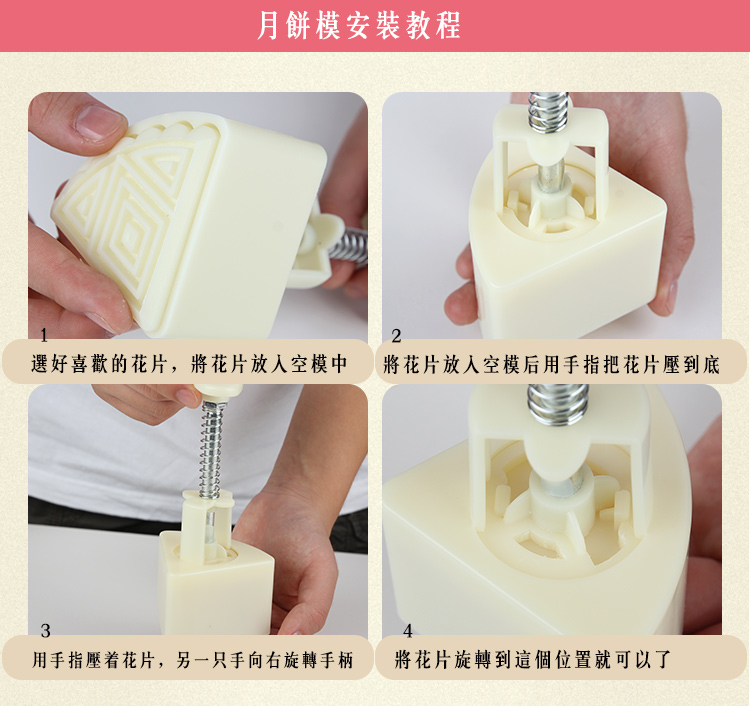 月餅模安裝教程

1
選好喜歡的花片，將花片放入空模中

2
將花片放入空模后用手指把花片壓到底

3
用手指壓着花片，另一只手向右旋轉手柄

4
將花片旋轉到這個位置就可以了