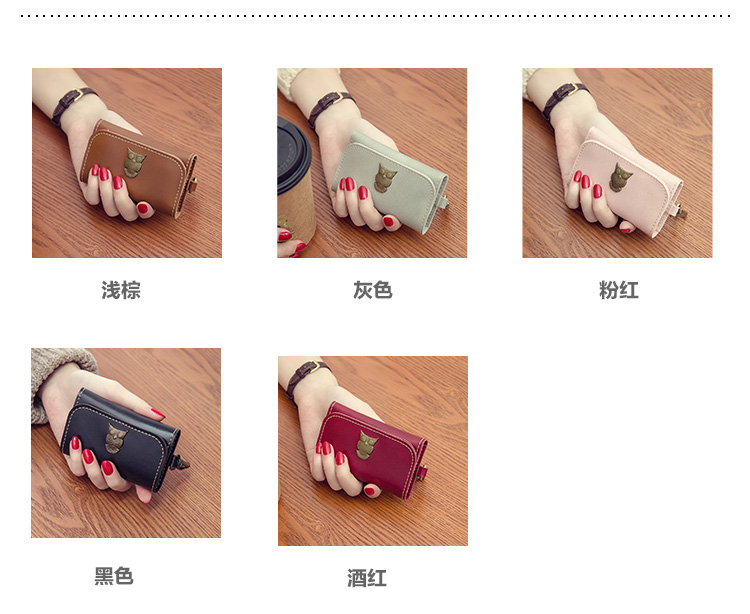 浅棕

灰色

粉红

黑色

酒红