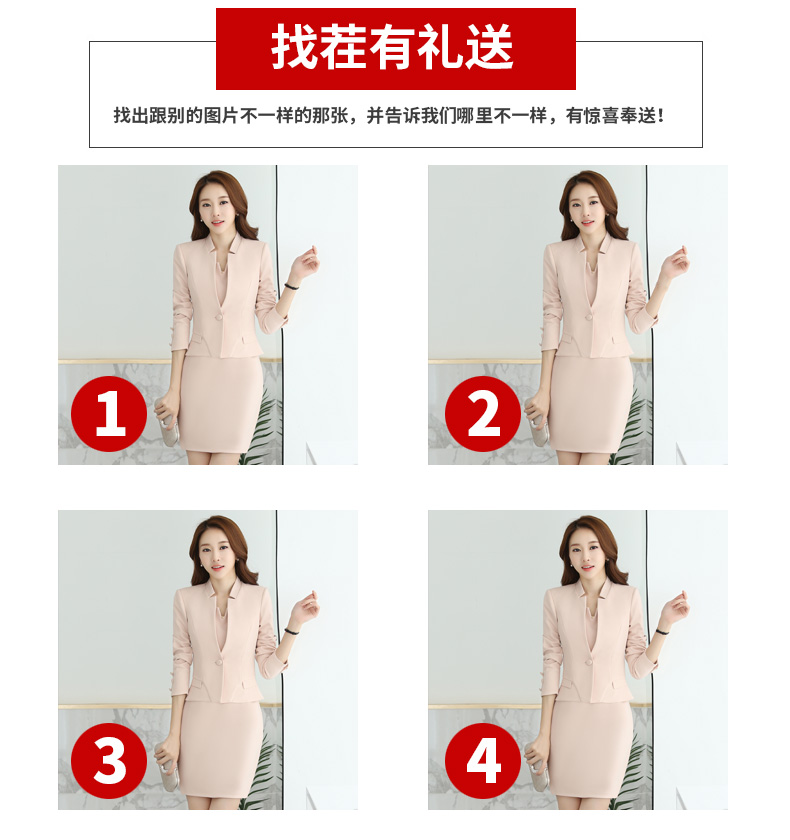 找茬有礼送

找出跟别的图片不一样的那张，并告诉我们哪里不一样，有惊喜奉送！

1

2

3

4