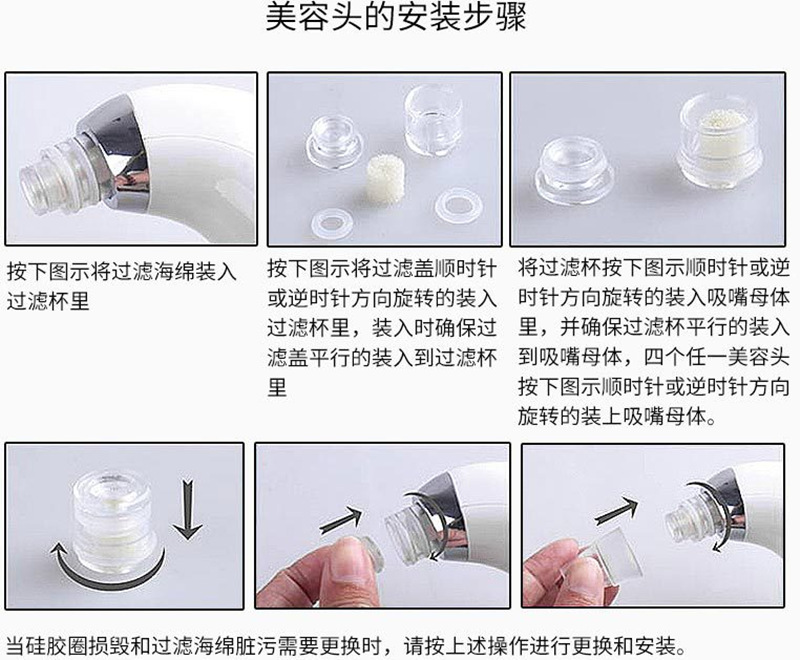 美容头的安装步骤

按下图示将过滤海绵装入过滤杯里

按下图示将过滤盖顺时针或逆时针方向旋转的装入过滤杯里，装入时确保过滤盖平行的装入到过滤杯里

将过滤杯按下图示顺时针或逆时针方向旋转的装入吸嘴母体里，并确保过滤杯平行的装入到吸嘴母体，四个任一美容头按下图示顺时针或逆时针方向旋转的装上吸嘴母体。

当硅胶圈损毁和过滤海绵脏污需要更换时，请按上述操作进行更换和安装。