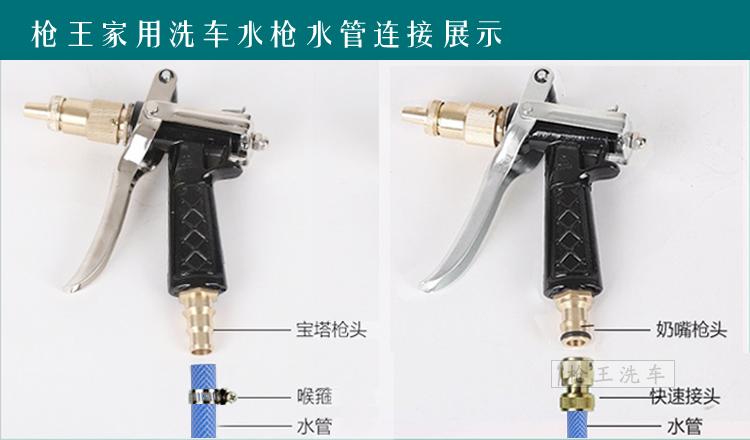 枪王家用洗车水枪水管连接展示

宝塔枪头

喉箍

水管

奶嘴枪头

枪王洗车

快速接头

水管