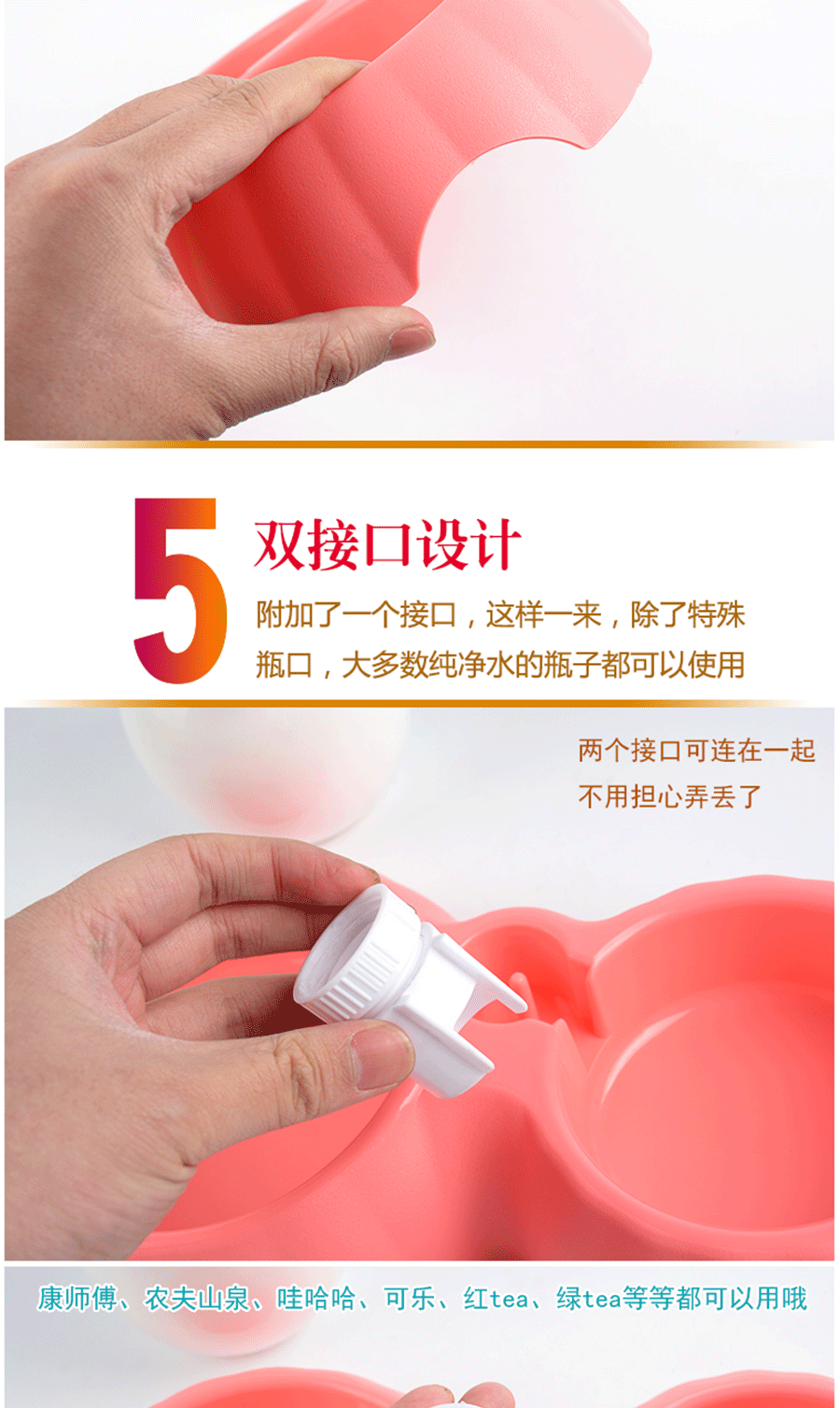 5 双接口设计

附加了一个接口，这样一来，除了特殊瓶口，大多数纯净水的瓶子都可以使用

两个接口可连在一起
不用担心弄丢了

康师傅、农夫山泉、哇哈哈、可乐、红tea、绿tea等等都可以用哦