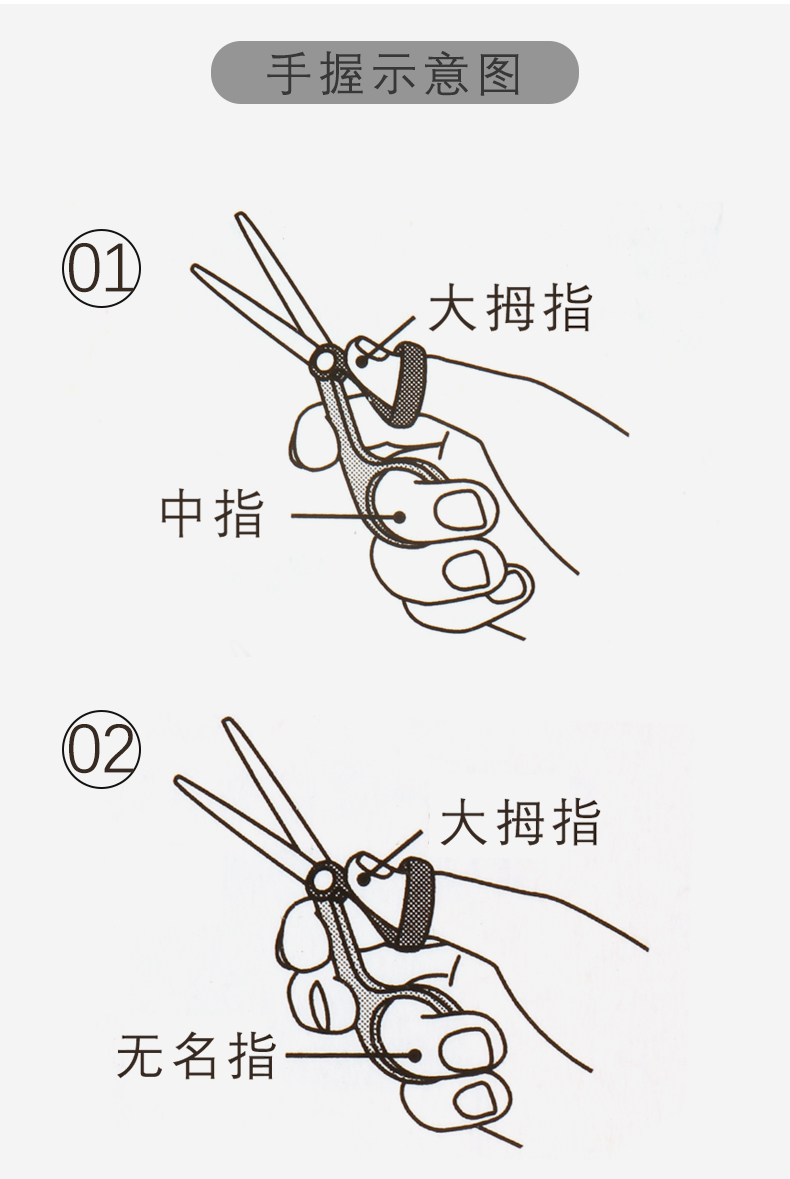 手握示意图

01

大拇指

中指

02

大拇指

无名指