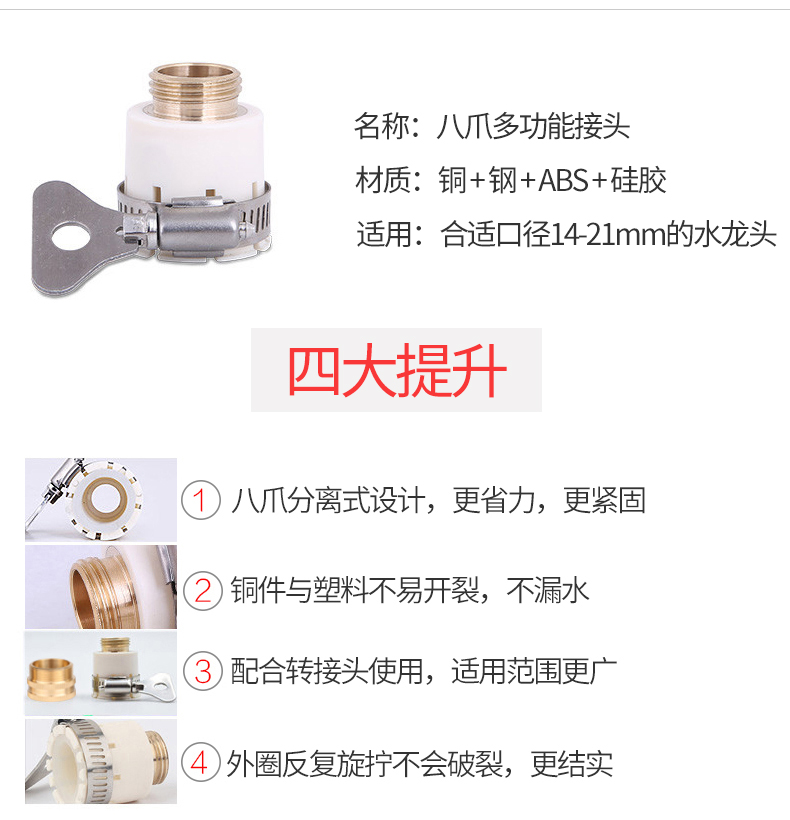 名称：八爪多功能接头

材质：铜+钢+ABS+硅胶

适用：合适口径14-21mm的水龙头

四大提升

1 八爪分离式设计，更省力，更紧固

2 铜件与塑料不易开裂，不漏水

3 配合转接头使用，适用范围更广

4 外圈反复旋拧不会破裂，更结实