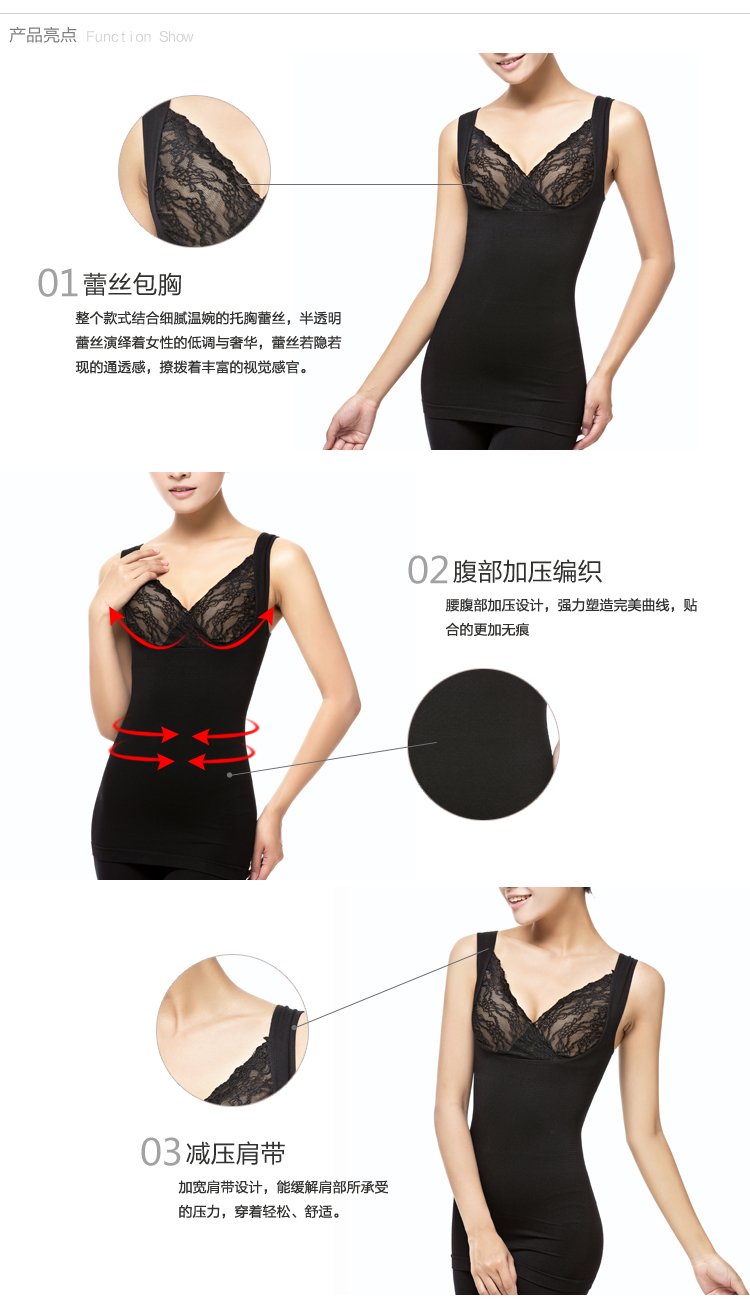 产品亮点 Function Show

01 蕾丝包胸

整个款式结合细腻温婉的托胸蕾丝，半透明蕾丝演绎着女性的低调与奢华，蕾丝若隐若现的通透感，撩拨着丰富的视觉感官。

02 腹部加压编织

腰腹部加压设计，强力塑造完美曲线，贴合的更加无痕

03 减压肩带

加宽肩带设计，能缓解肩部所承受的压力，穿着轻松、舒适。