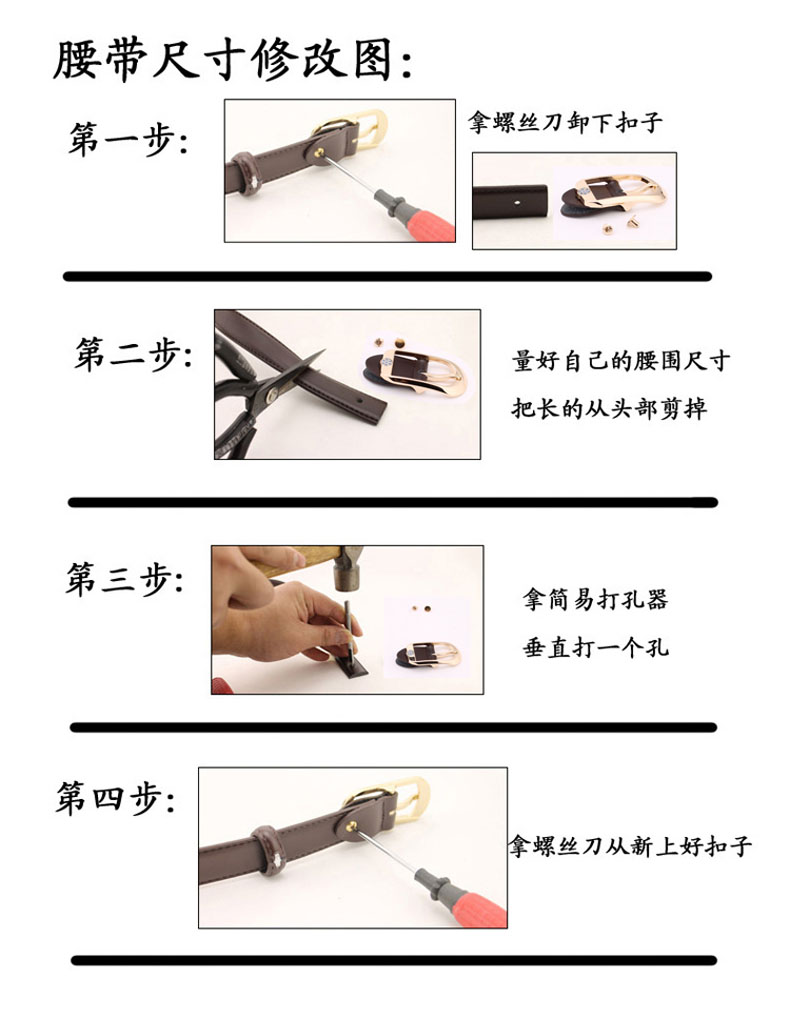 腰带尺寸修改图:

第一步:

拿螺丝刀卸下扣子

第二步:

量好自己的腰围尺寸

把长的从头部剪掉

第三步:

拿简易打孔器

垂直打一个孔

第四步:

拿螺丝刀从新上好扣子