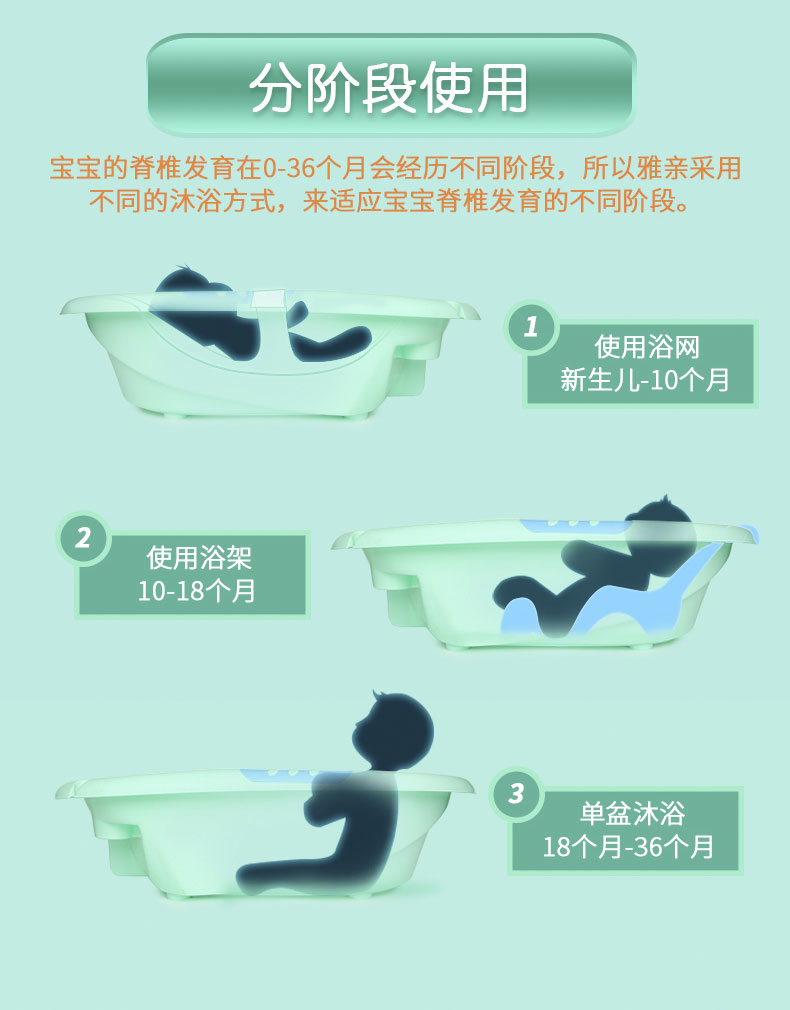 分阶段使用

宝宝的脊椎发育在0-36个月会经历不同阶段，所以雅亲采用不同的沐浴方式，来适应宝宝脊椎发育的不同阶段。

1
使用浴网
新生儿-10个月

2
使用浴架
10-18个月

3
单盆沐浴
18个月-36个月