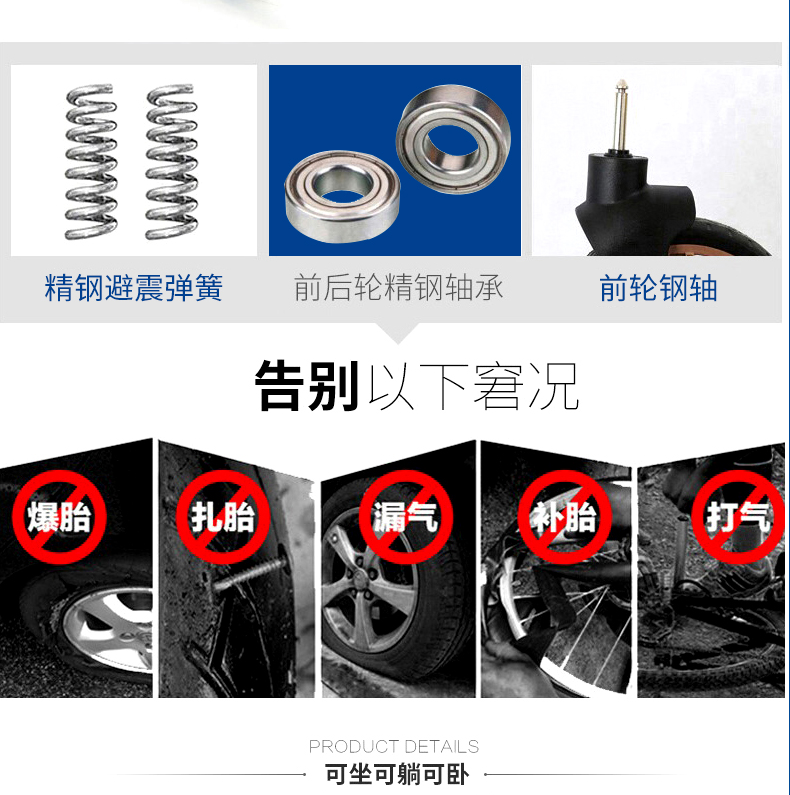 精钢避震弹簧

前后轮精钢轴承

前轮钢轴

告别以下窘况

爆胎

扎胎

漏气

补胎

打气

PRODUCT DETAILS

可坐可躺可卧