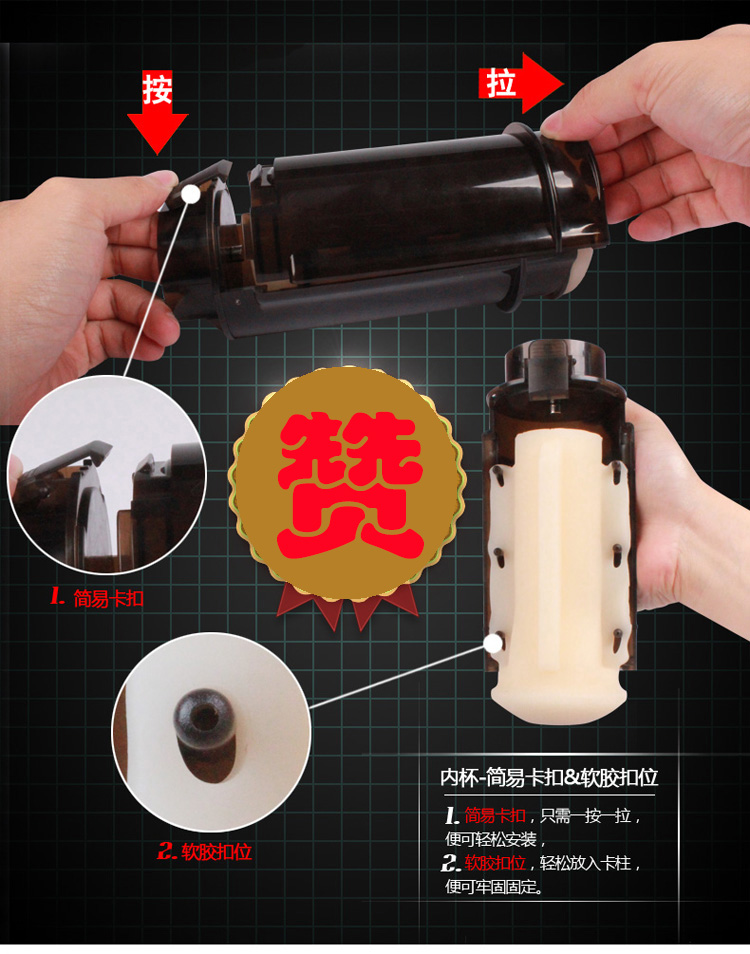 按

拉

赞

1. 简易卡扣

2. 软胶扣位

内杯-简易卡扣&软胶扣位

1. 简易卡扣，只需一按一拉，便可轻松安装，

2. 软胶扣位，轻松放入卡柱，便可牢固固定。