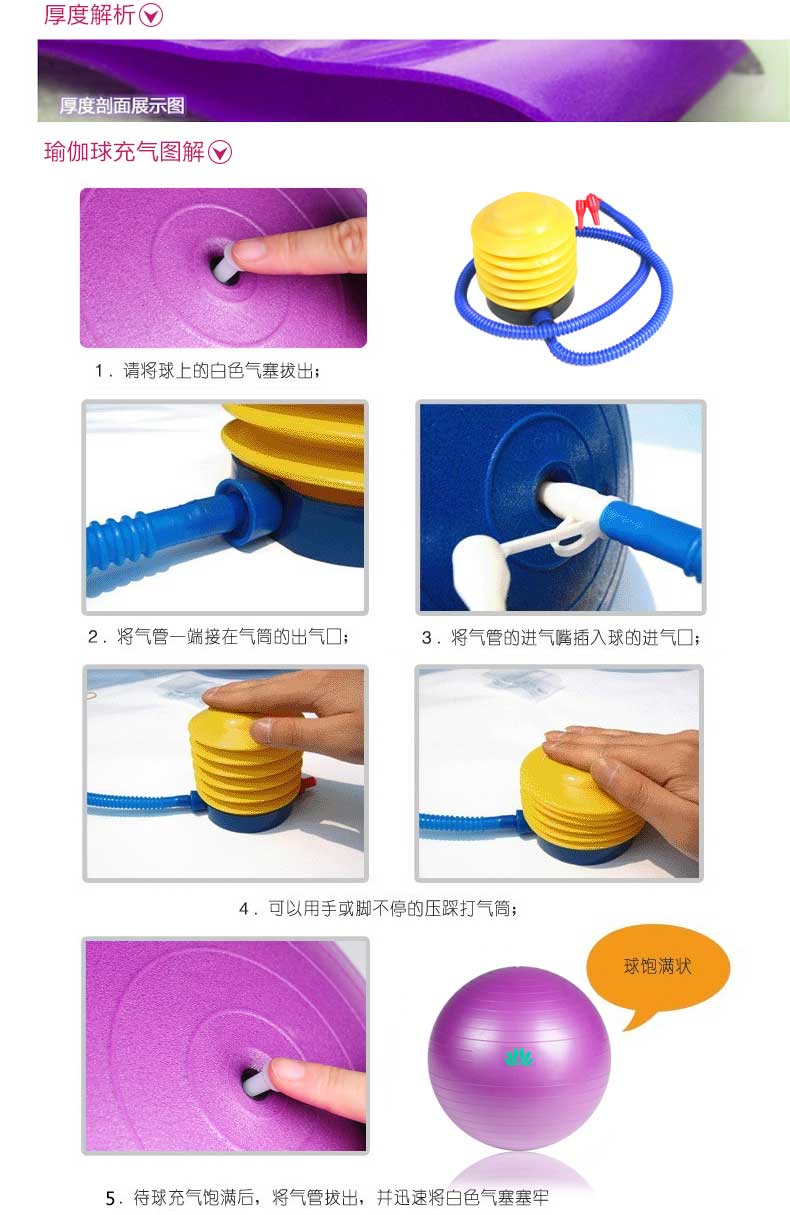 厚度解析

厚度剖面展示图

瑜伽球充气图解

1．请将球上的白色气塞拔出；

2．将气管一端接在气筒的出气口；

3．将气管的进气嘴插入球的进气口；

4．可以用手或脚不停的压踩打气筒；

球饱满状

5．待球充气饱满后，将气管拔出，并迅速将白色气塞塞牢