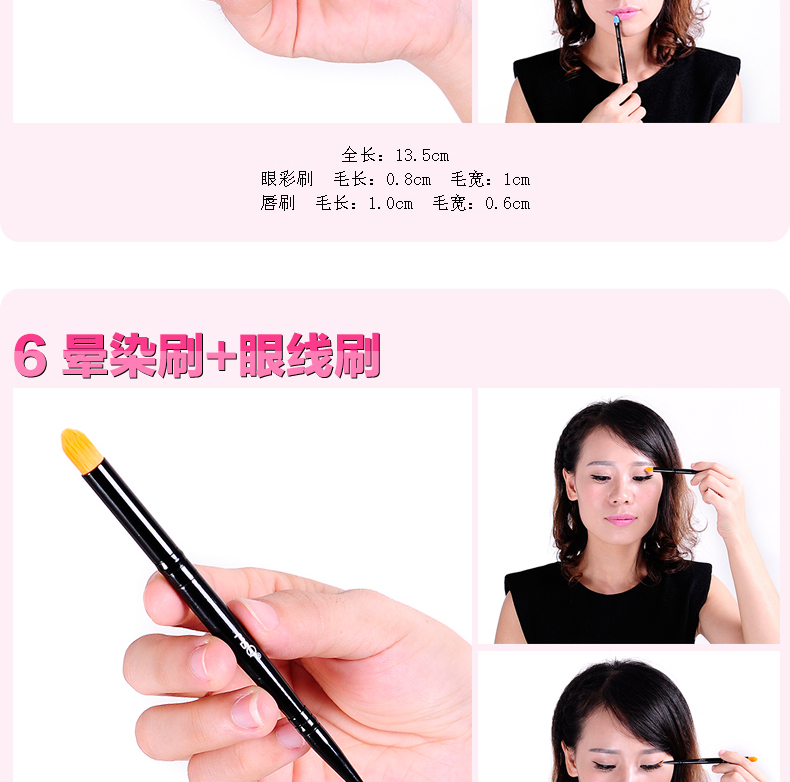 全长：13.5cm
眼彩刷　毛长：0.8cm　毛宽：1cm
唇刷　毛长：1.0cm　毛宽：0.6cm

6 晕染刷+眼线刷